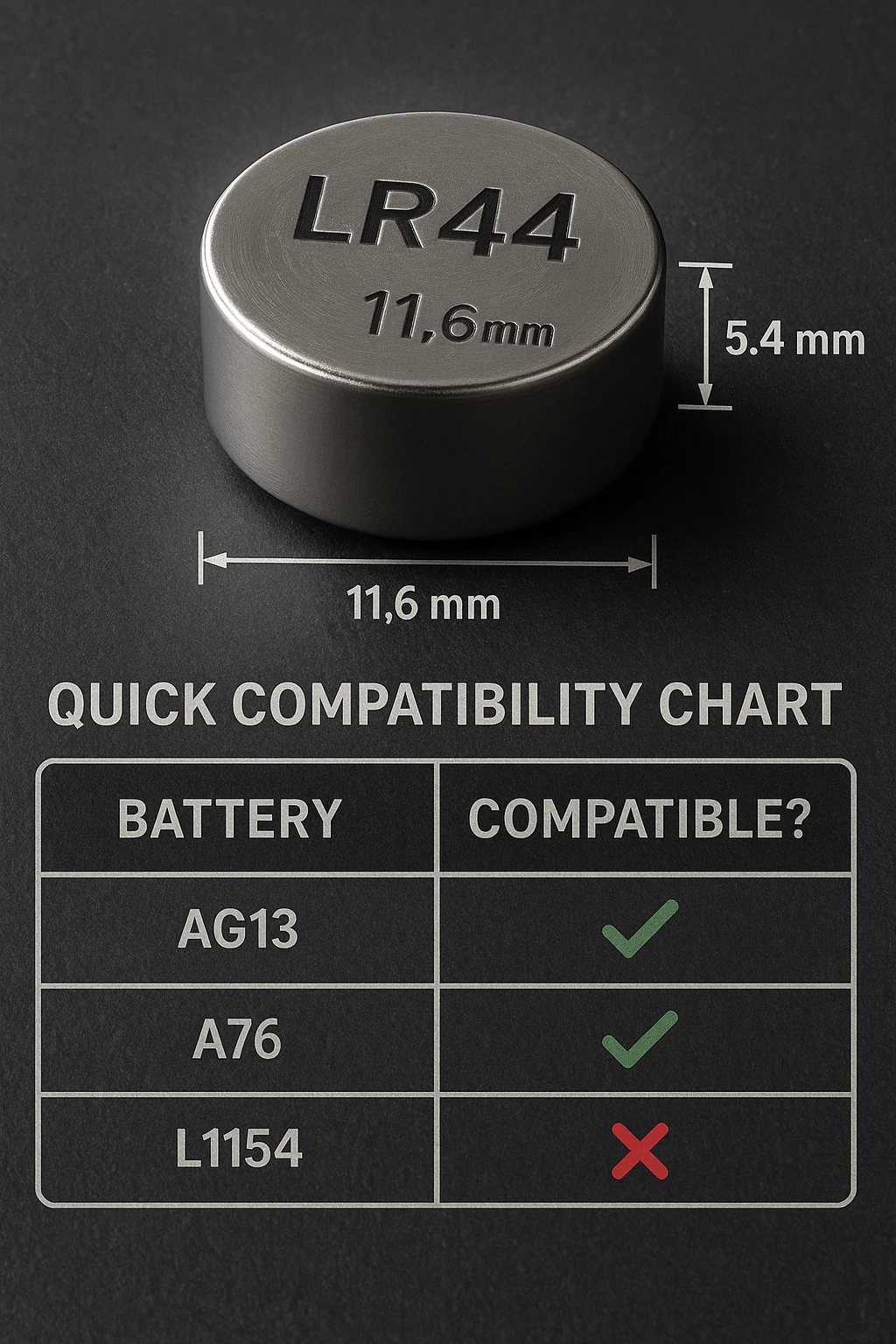 LR44
11,6mm
5.4 mm
11,6 mm

QUICK COMPATIBILITY CHART

| BATTERY | COMPATIBLE? |
|---|---|
| AG13 | ✓ |
| A76 | ✓ |
| L1154 | ✗ |